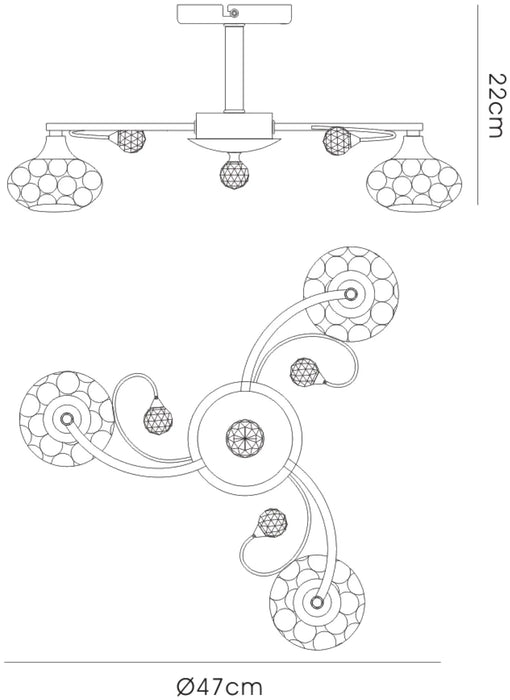 22cm

Ø47cm